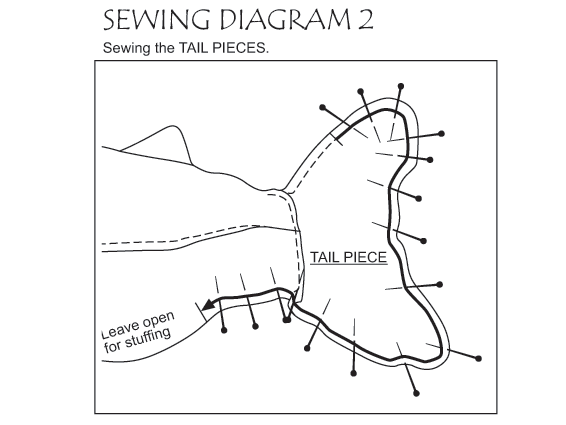 SEWING DIAGRAM 2

Sewing the TAIL PIECES.

TAIL PIECE

Leave open for stuffing